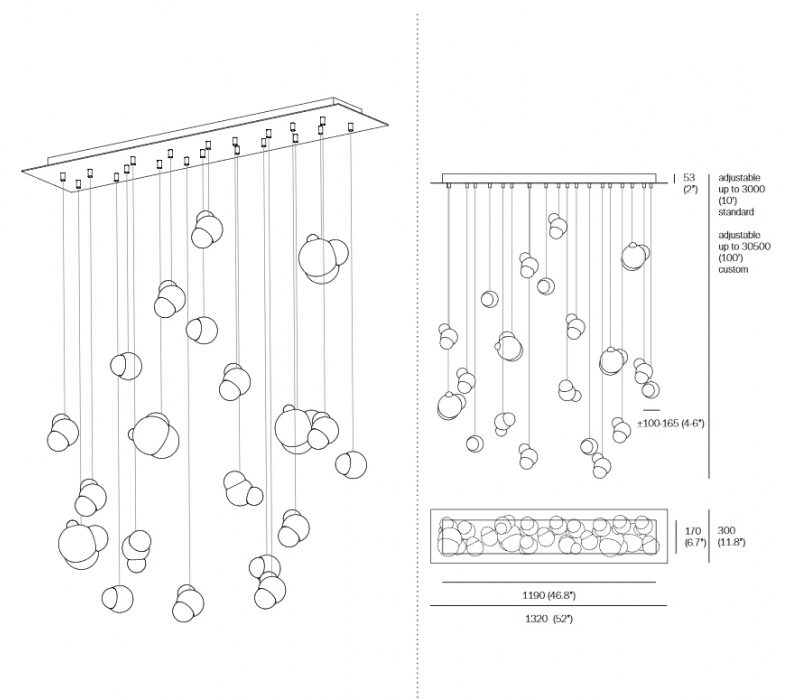 53 (2")

adjustable up to 3000 (10') standard

adjustable up to 30500 (100') custom

±100-165 (4-6")

170 (6.7")

300 (11.8")

1190 (46.8")

1320 (52")