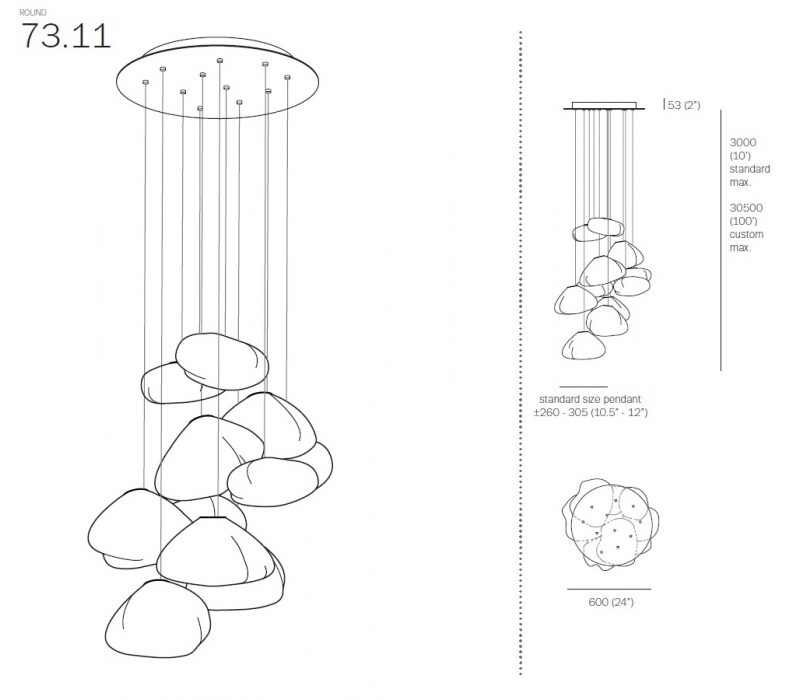 ROUND
73.11

53 (2")

3000 (10') standard max.

30500 (100') custom max.

standard size pendant
±260 - 305 (10.5" - 12")

600 (24")